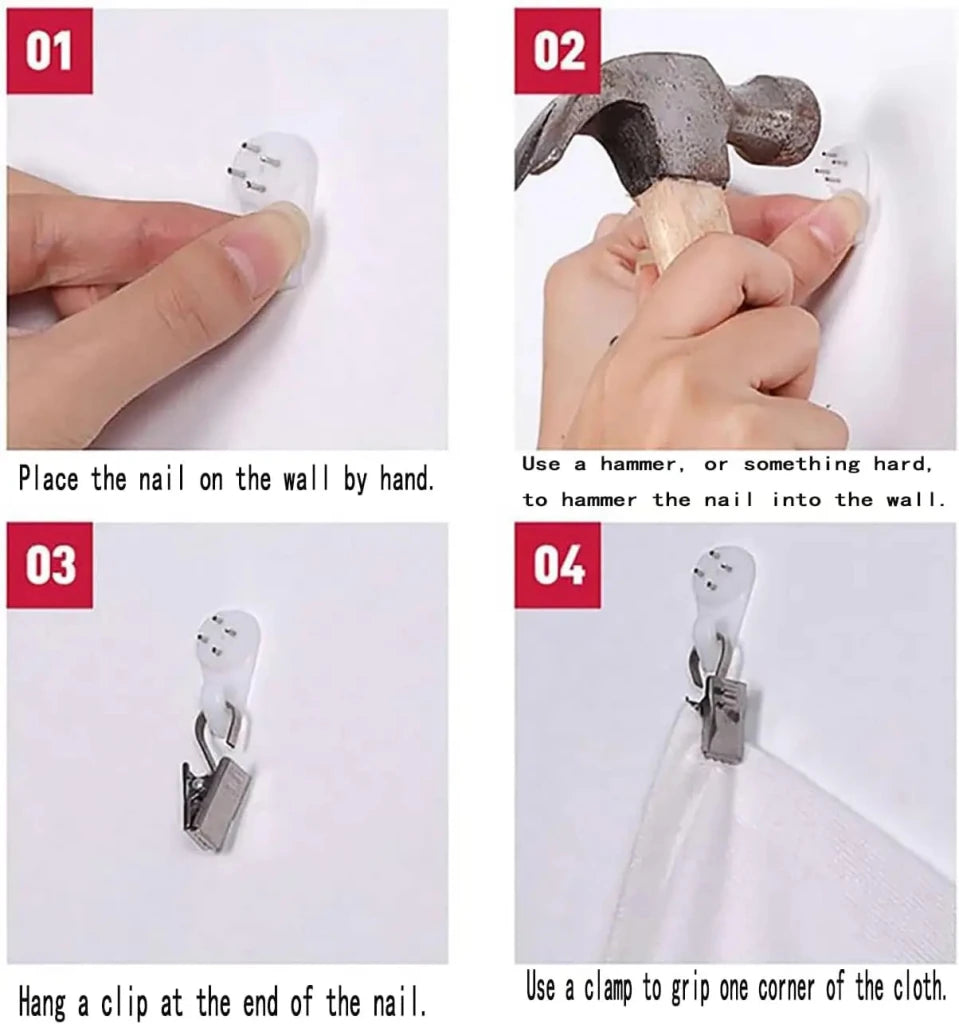 01

Place the nail on the wall by hand.

02

Use a hammer, or something hard, to hammer the nail into the wall.

03

Hang a clip at the end of the nail.

04

Use a clamp to grip one corner of the cloth.